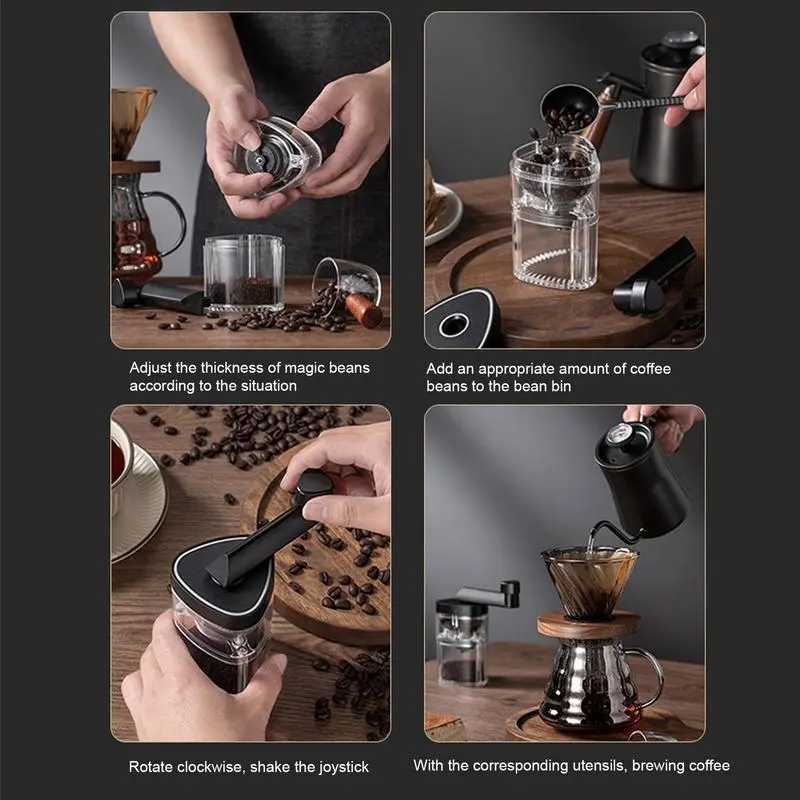 Adjust the thickness of magic beans according to the situation

Add an appropriate amount of coffee beans to the bean bin

Rotate clockwise, shake the joystick

With the corresponding utensils, brewing coffee